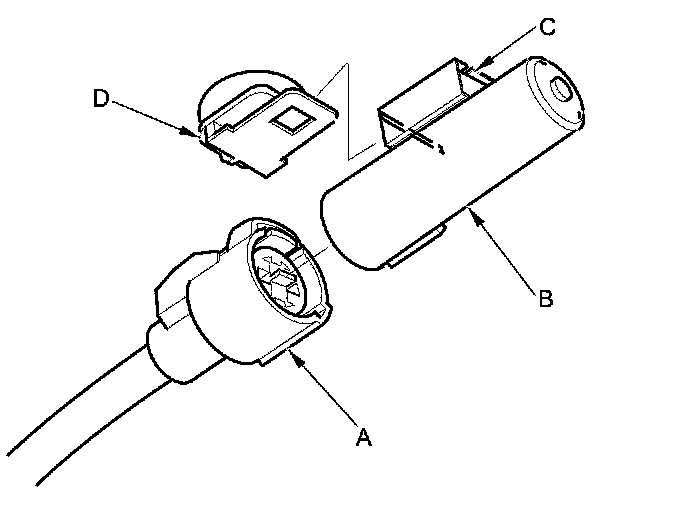 C
D
B
A