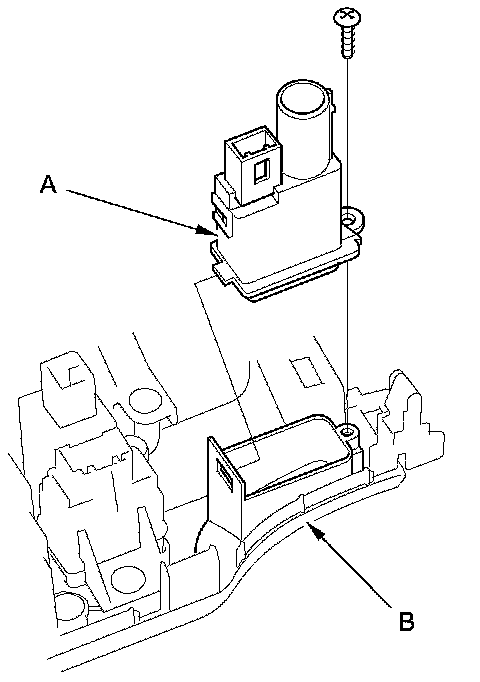 A

B