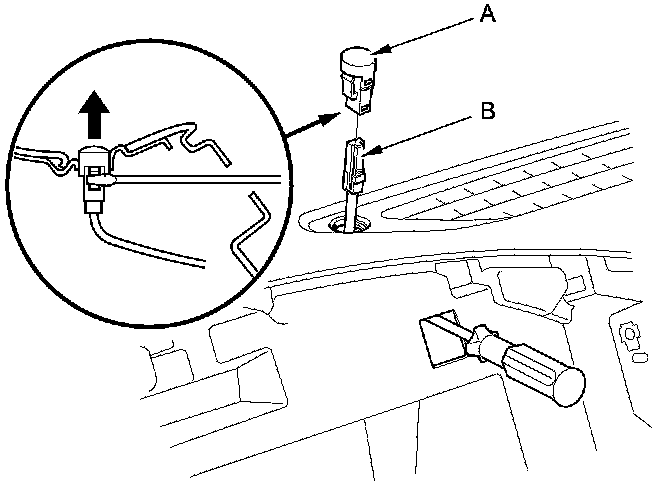 A

B