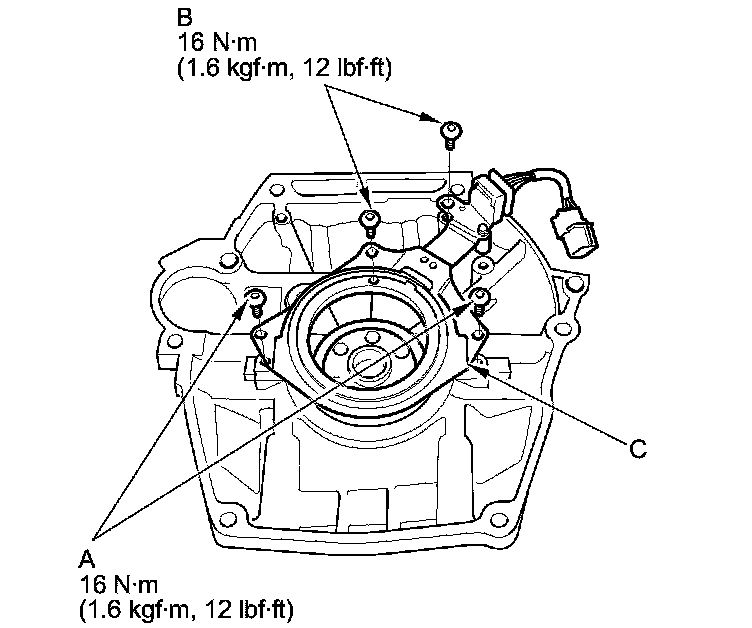 B
16 N·m
(1.6 kgf·m, 12 lbf·ft)

C

A
16 N·m
(1.6 kgf·m, 12 lbf·ft)