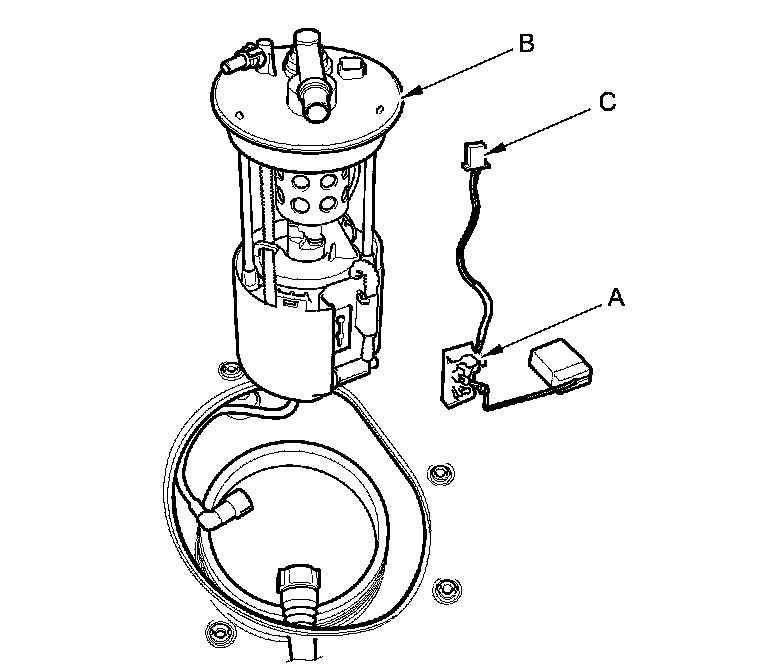 B

C

A