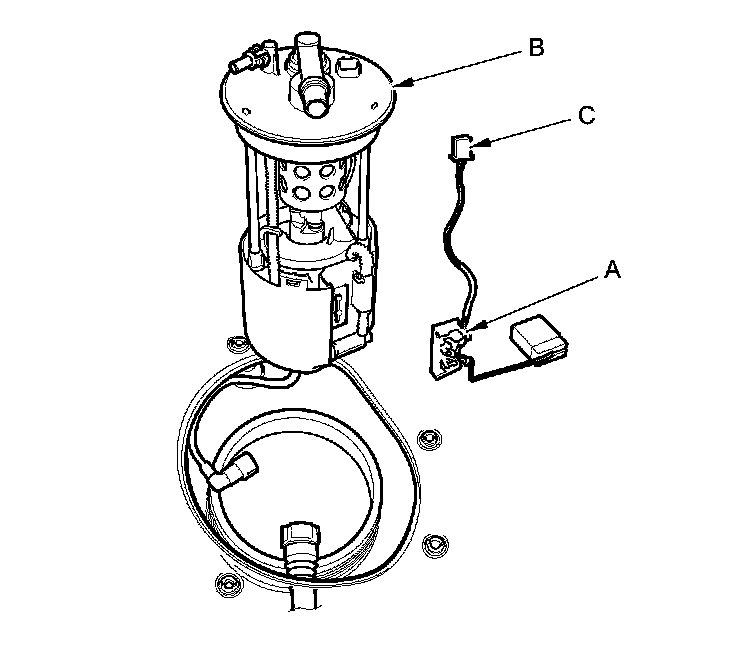 B
C
A