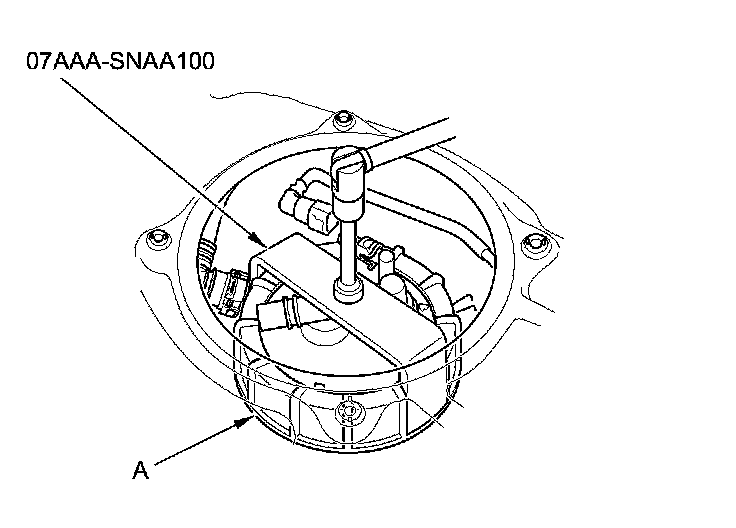 07AAA-SNAA100

A