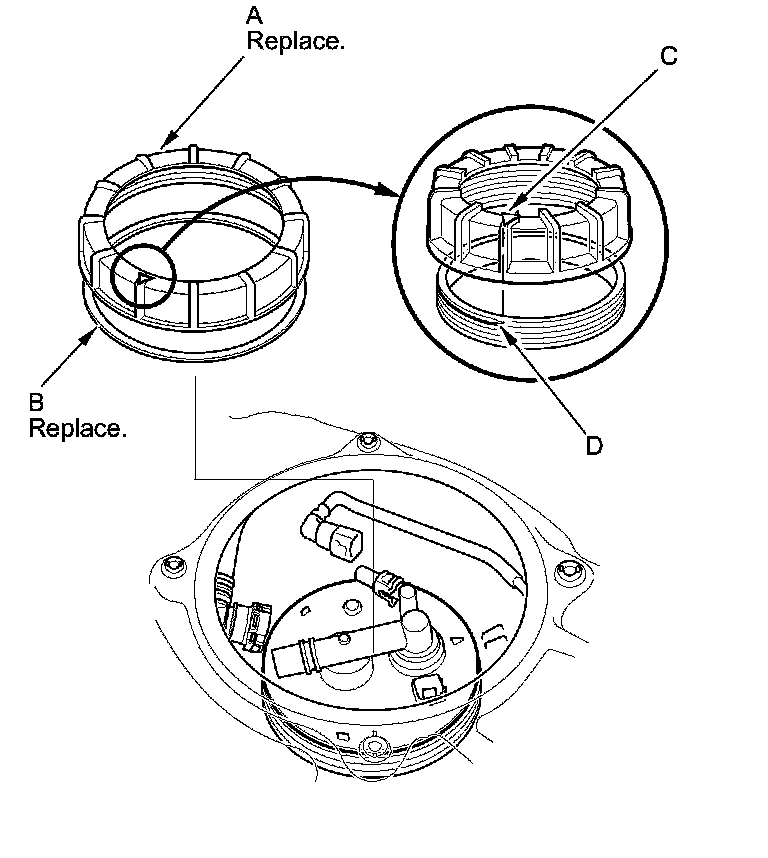 A
Replace.

C

B
Replace.

D