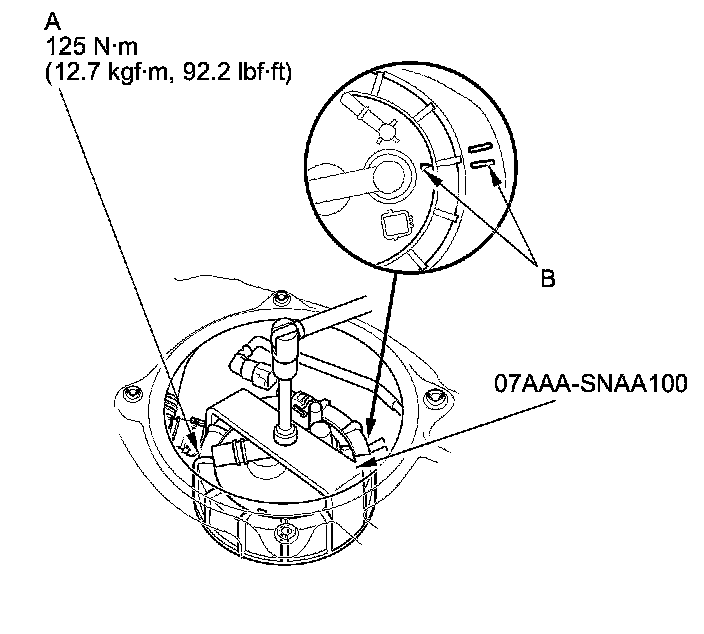 A
125 N·m
(12.7 kgf·m, 92.2 lbf·ft)

B

07AAA-SNAA100