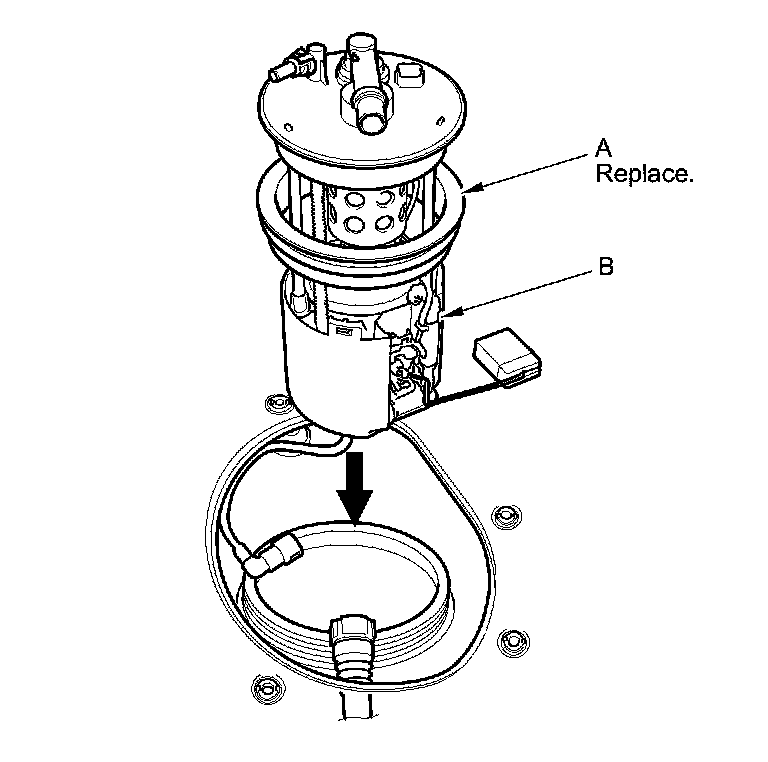 A
Replace.

B