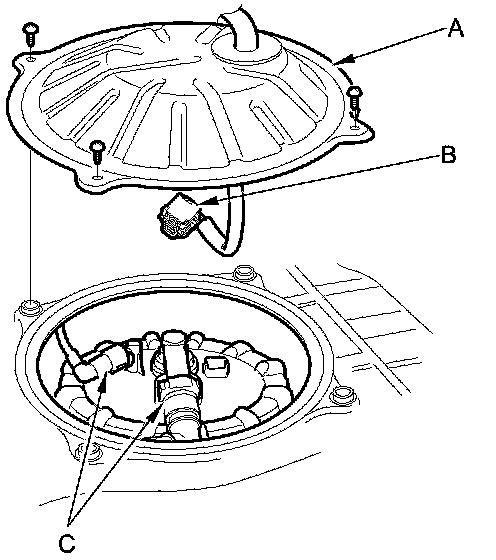 A
B
C