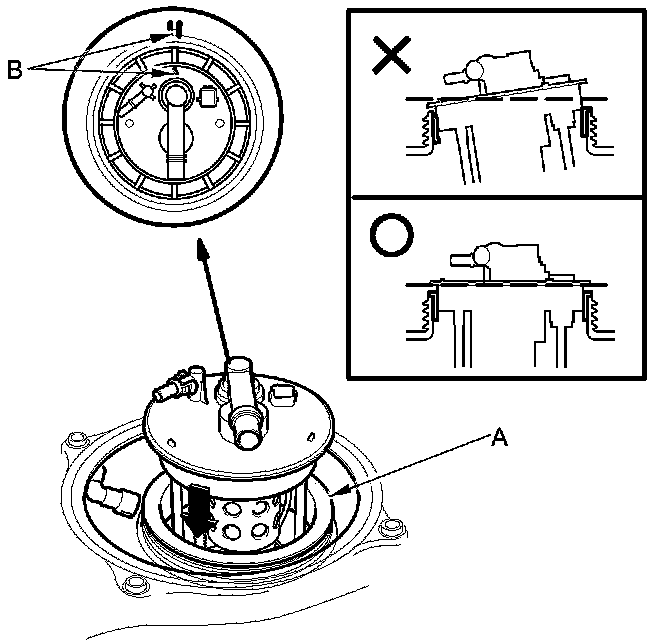 B

A