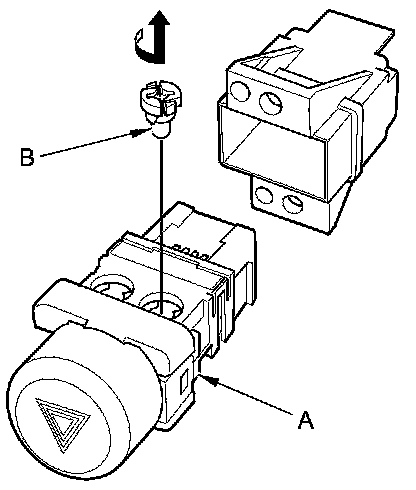 B

A