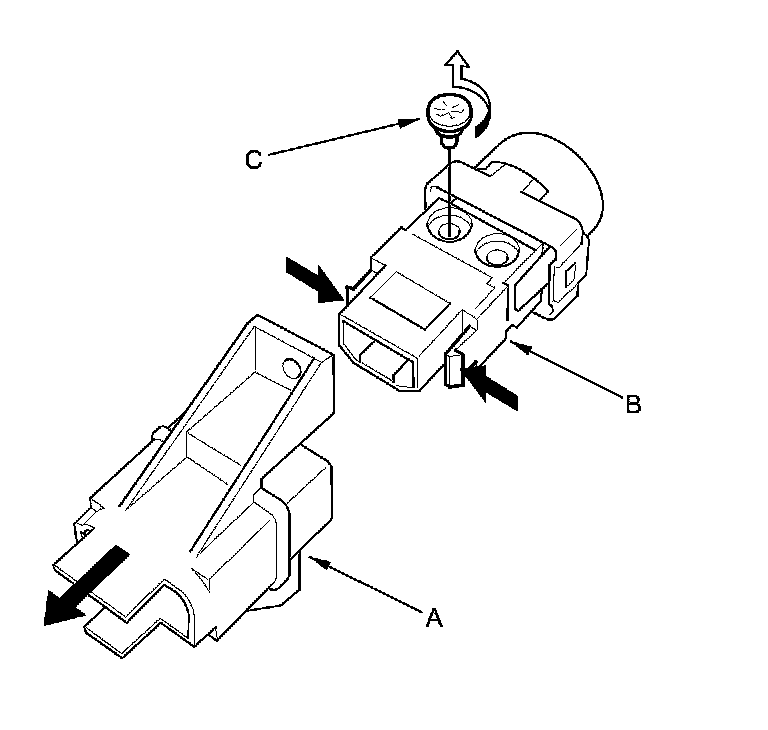 C

B

A