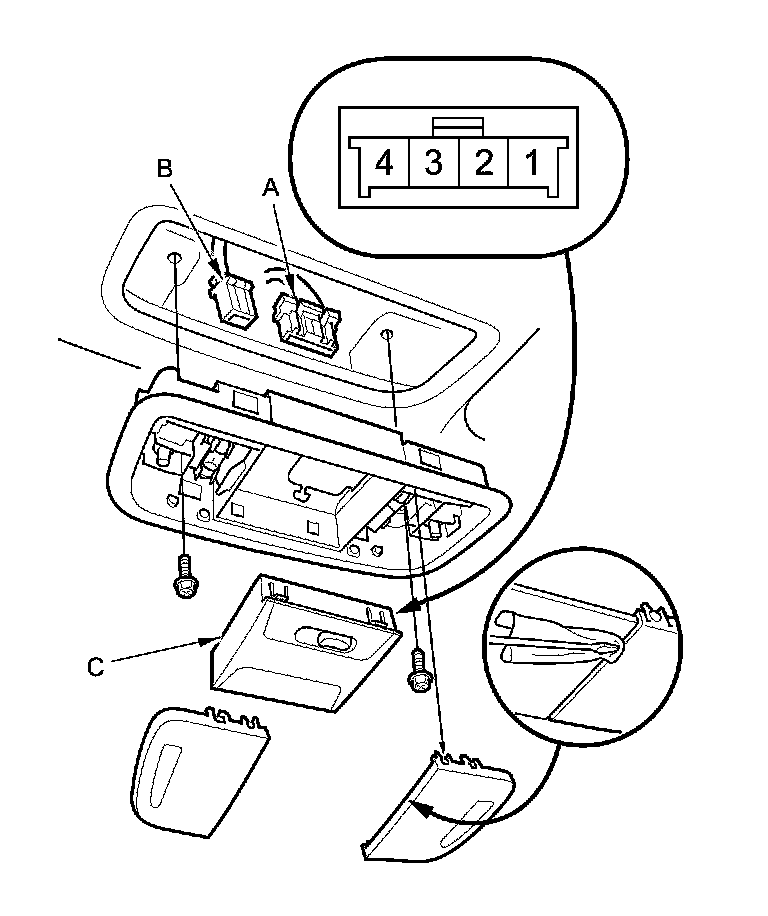 4 3 2 1
B
A
C