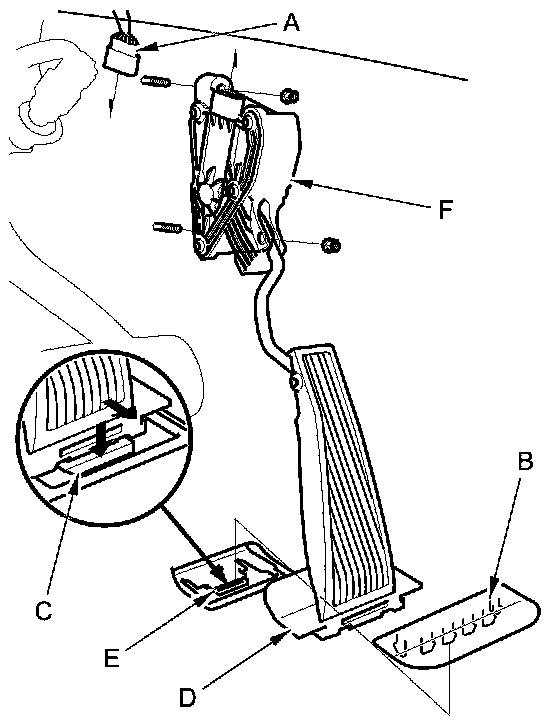 A
F
B
C
E
D