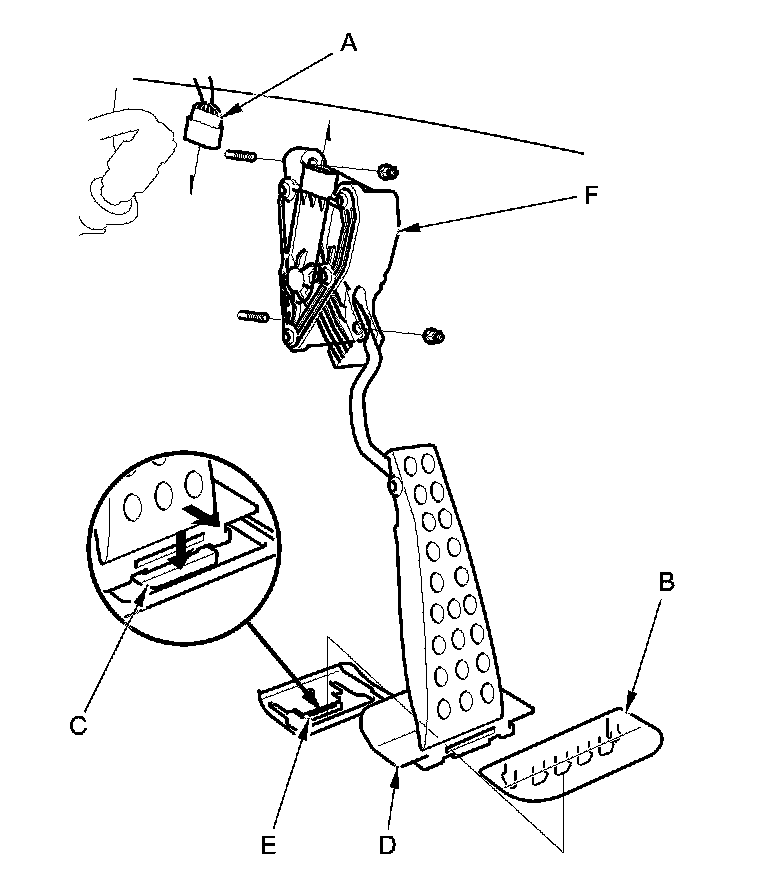 A
F
B
C
E
D