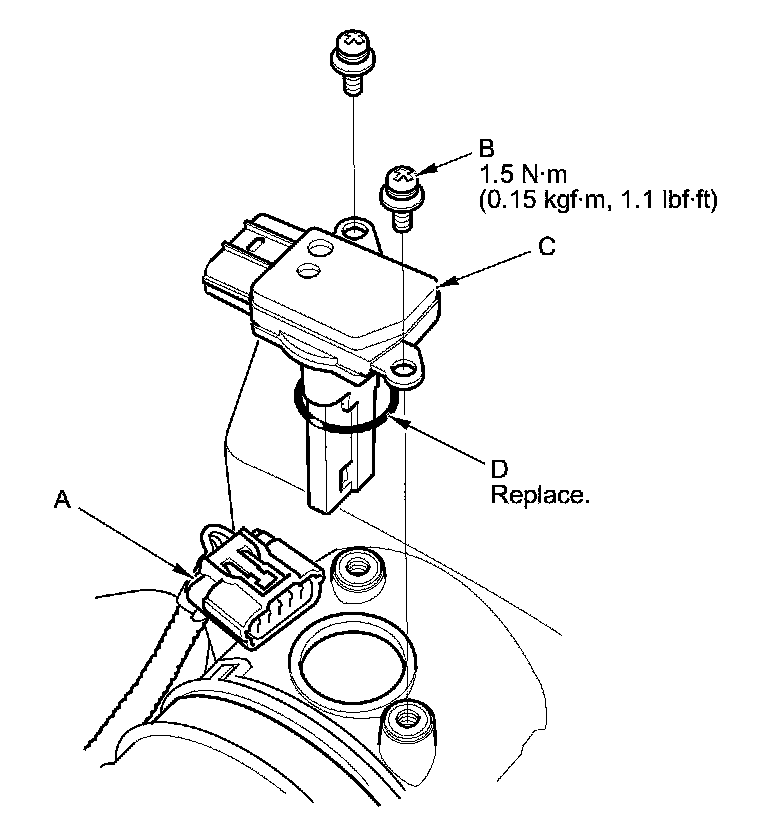 B
1.5 N·m
(0.15 kgf·m, 1.1 lbf·ft)

C

D
Replace.

A