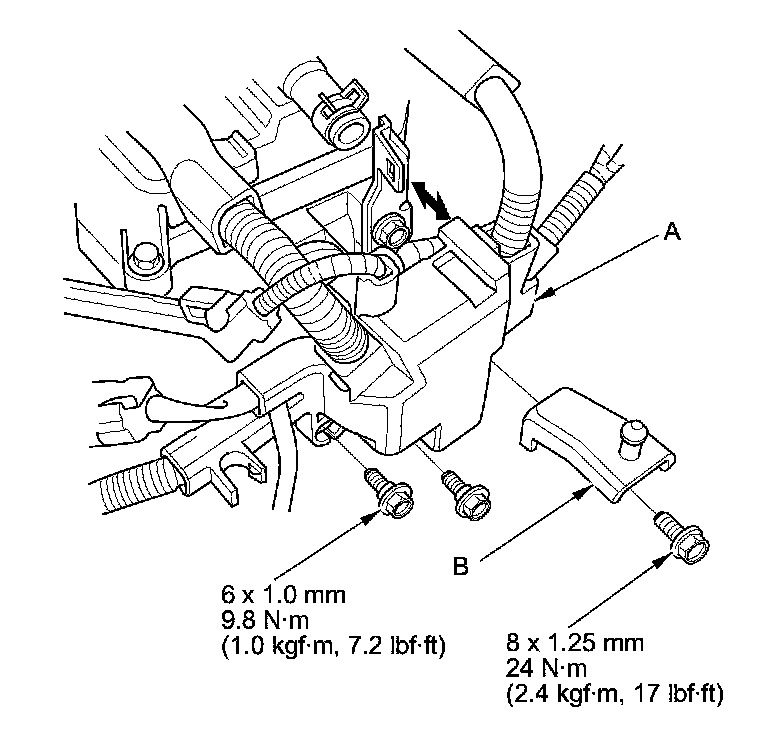 A

B

6 x 1.0 mm
9.8 N·m
(1.0 kgf·m, 7.2 lbf·ft)

8 x 1.25 mm
24 N·m
(2.4 kgf·m, 17 lbf·ft)