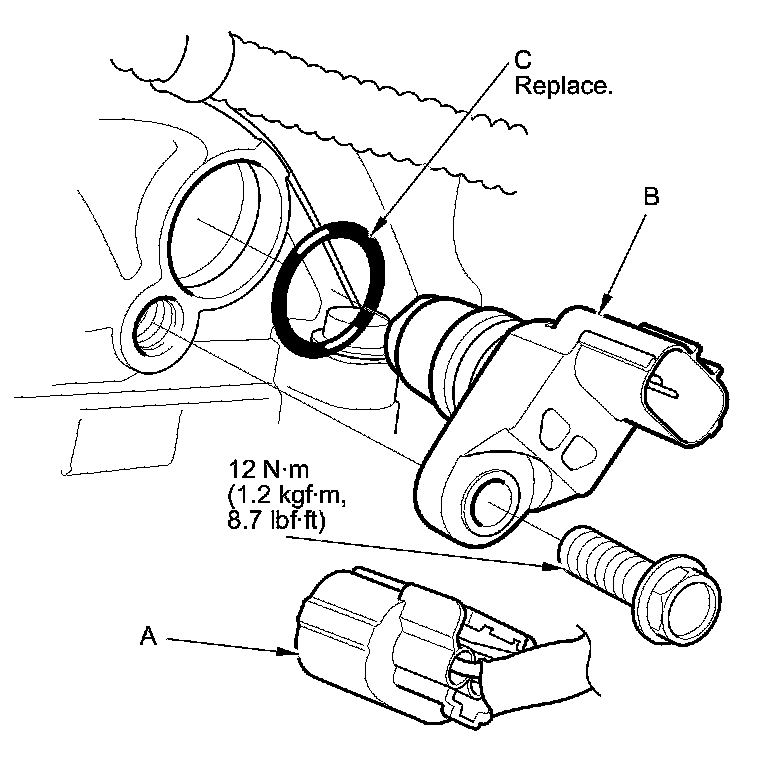 C
Replace.

B

12 N·m
(1.2 kgf·m,
8.7 lbf·ft)

A