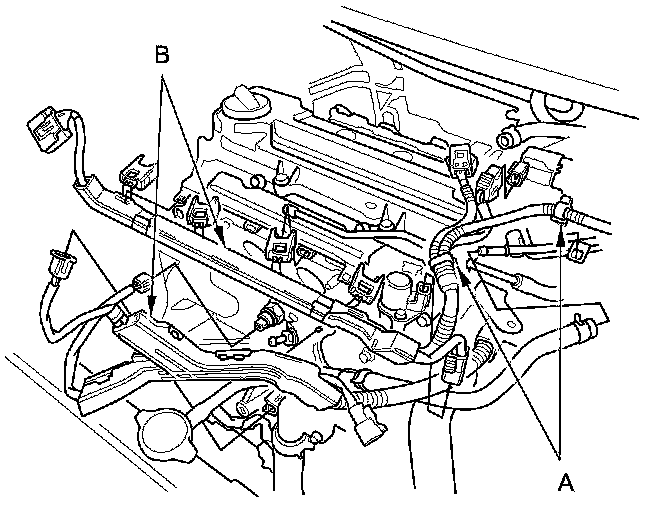 B

A