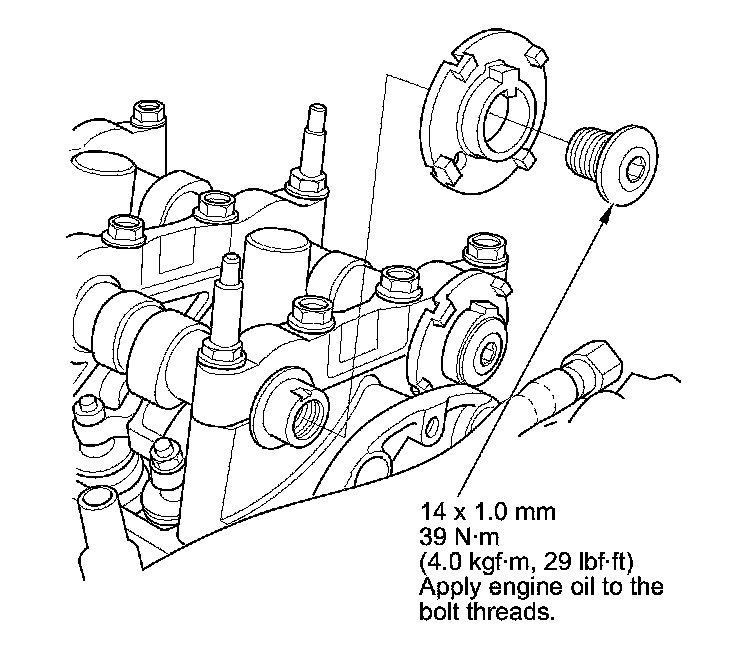 14 x 1.0 mm
39 N·m
(4.0 kgf·m, 29 lbf·ft)
Apply engine oil to the bolt threads.