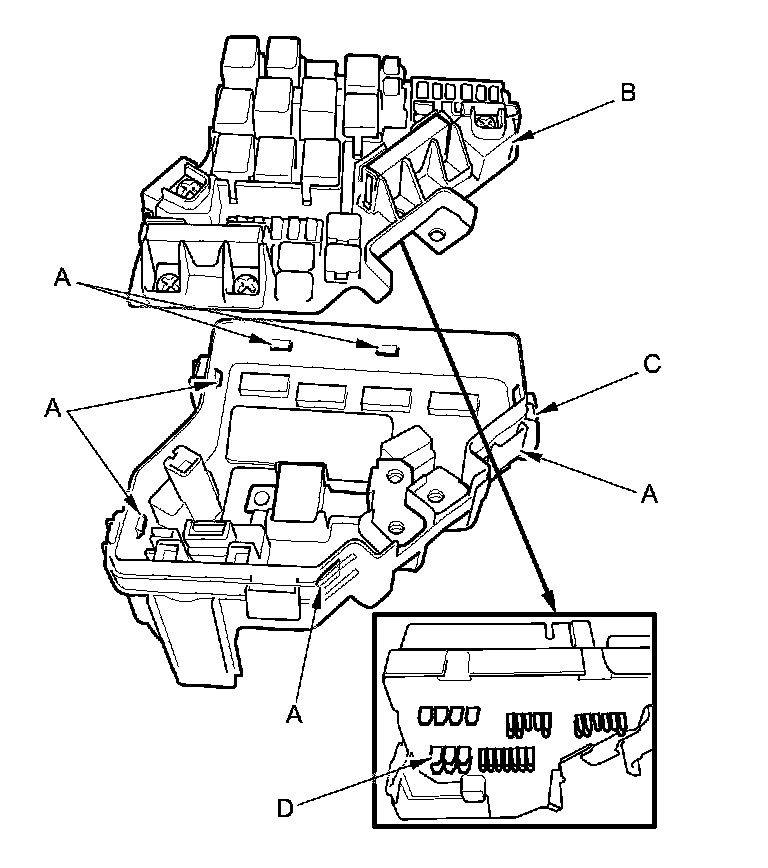 B

A

C

A

A

A

D