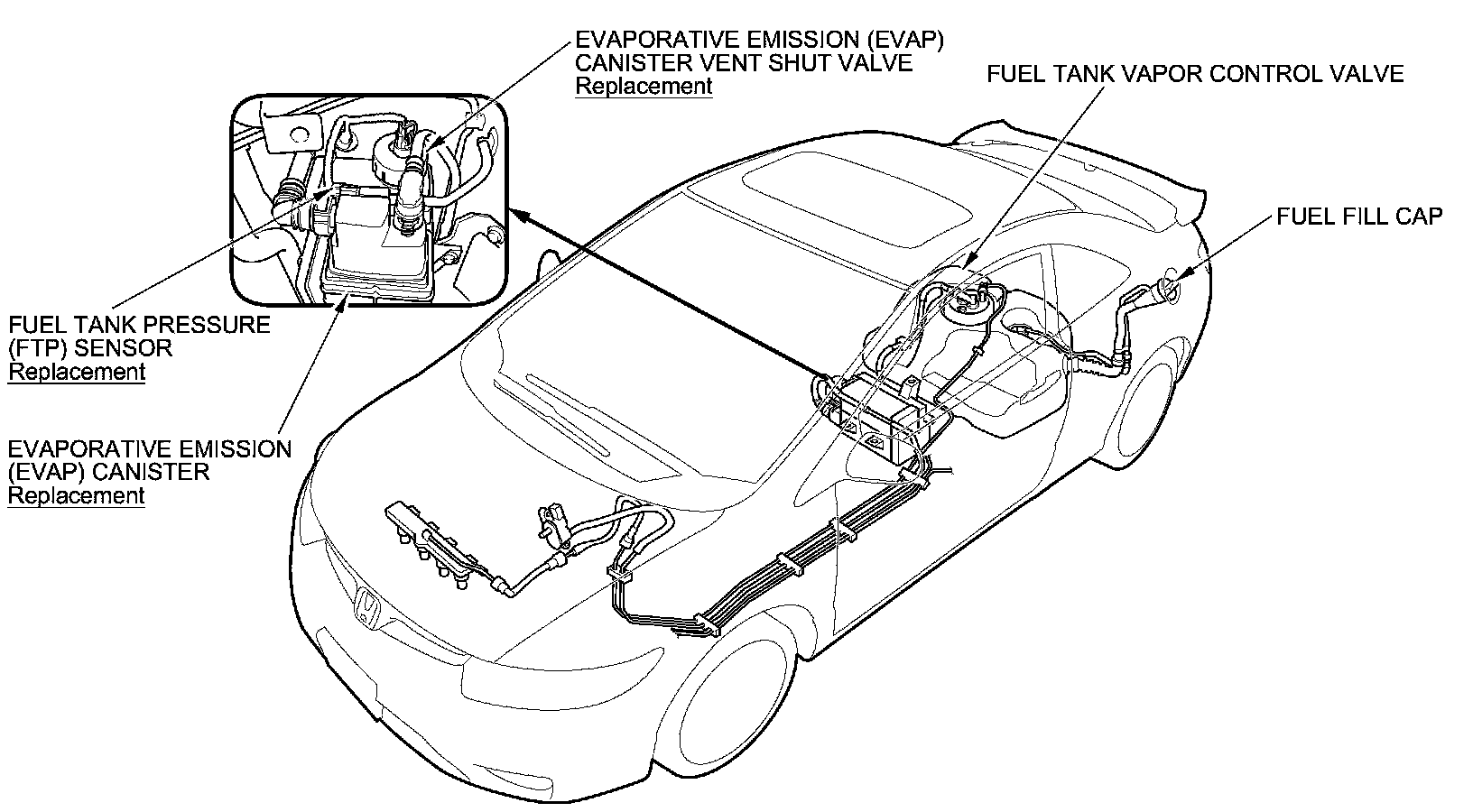 EVAPORATIVE EMISSION (EVAP) CANISTER VENT SHUT VALVE
Replacement

FUEL TANK VAPOR CONTROL VALVE

FUEL FILL CAP

FUEL TANK PRESSURE (FTP) SENSOR
Replacement

EVAPORATIVE EMISSION (EVAP) CANISTER
Replacement