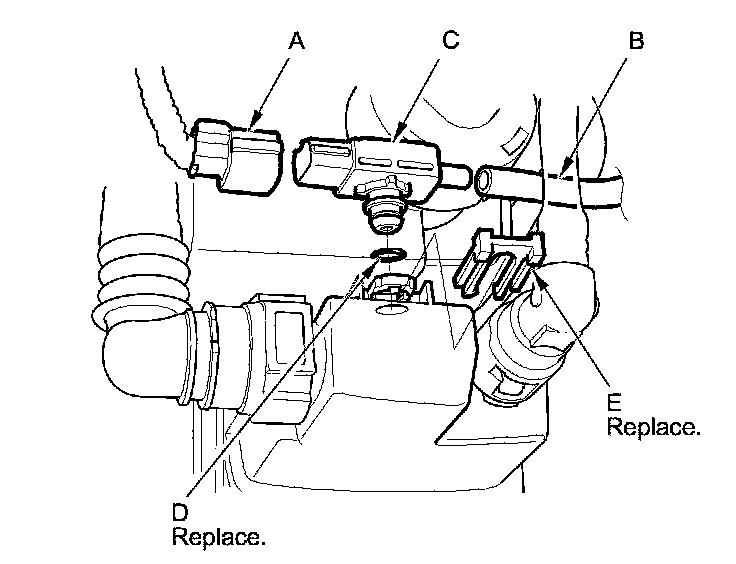 A

C

B

E
Replace.

D
Replace.