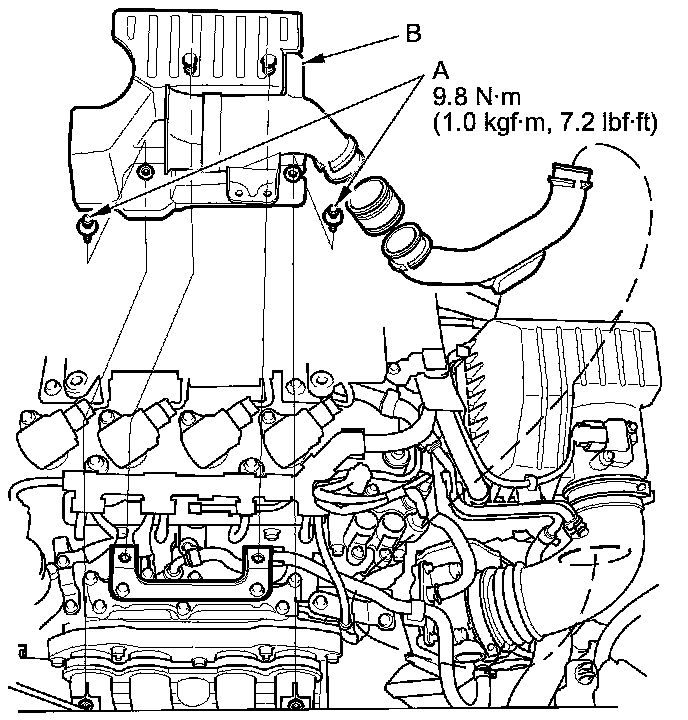 B

A
9.8 N·m
(1.0 kgf·m, 7.2 lbf·ft)