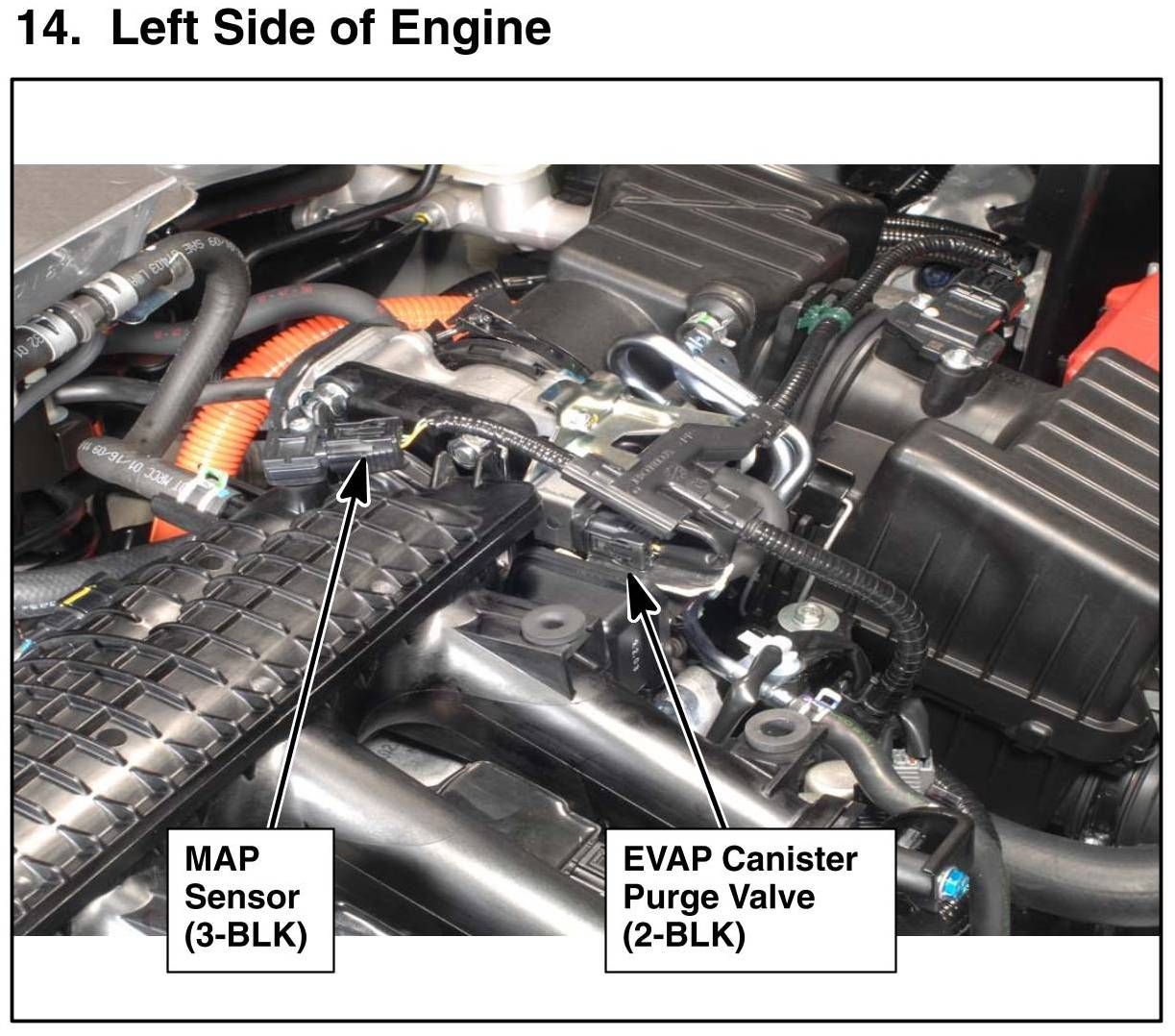 14. Left Side of Engine

MAP Sensor (3-BLK)

EVAP Canister Purge Valve (2-BLK)