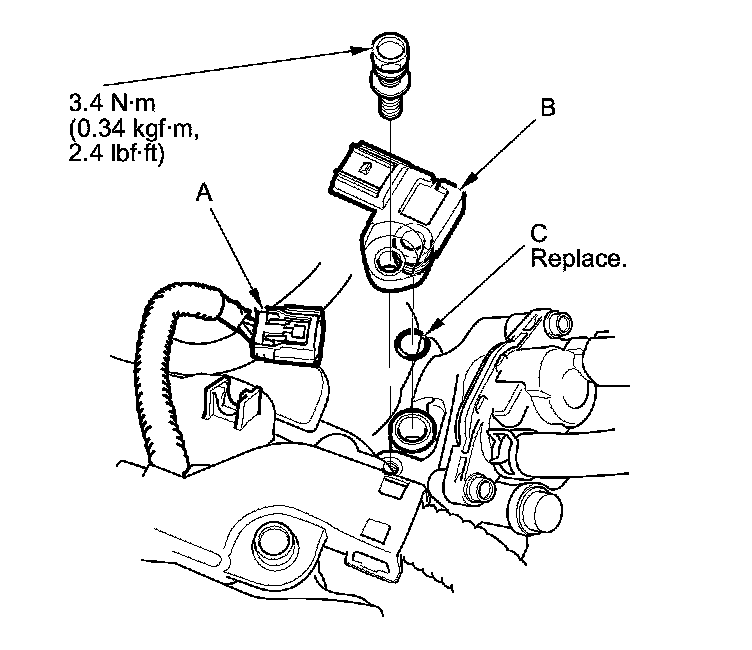 3.4 N·m (0.34 kgf·m, 2.4 lbf·ft)

B

A

C Replace.