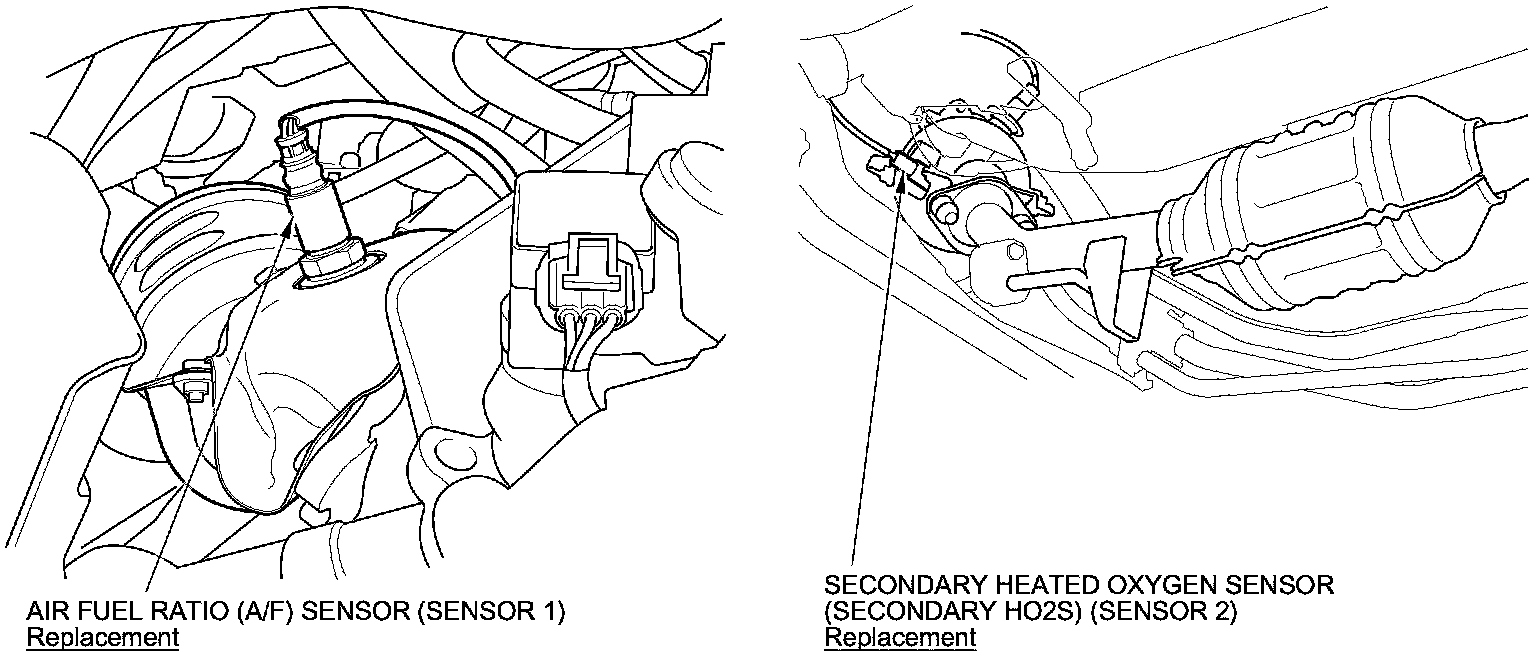 AIR FUEL RATIO (A/F) SENSOR (SENSOR 1)
Replacement

SECONDARY HEATED OXYGEN SENSOR (SECONDARY HO2S) (SENSOR 2)
Replacement