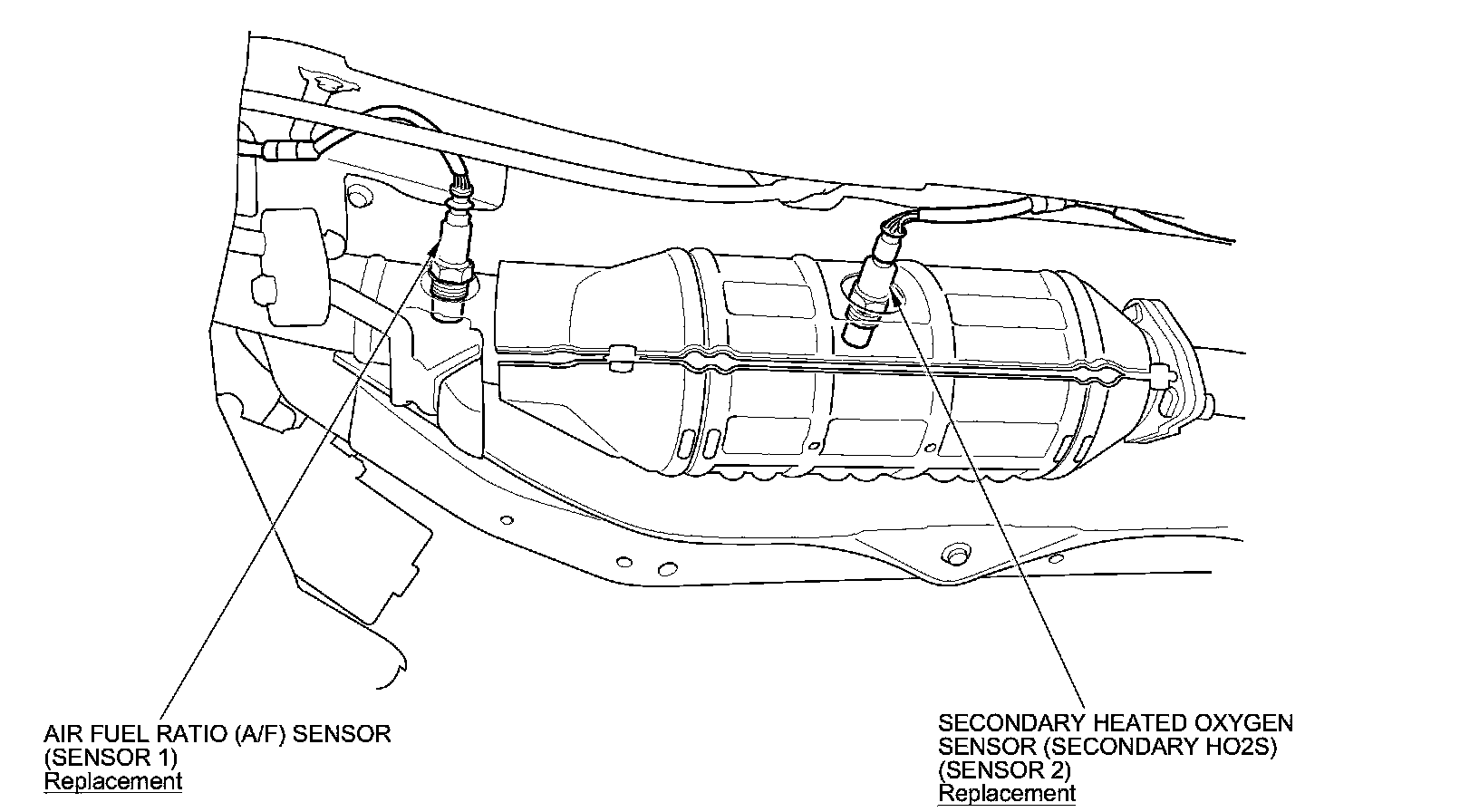 AIR FUEL RATIO (A/F) SENSOR
(SENSOR 1)
Replacement

SECONDARY HEATED OXYGEN
SENSOR (SECONDARY HO2S)
(SENSOR 2)
Replacement