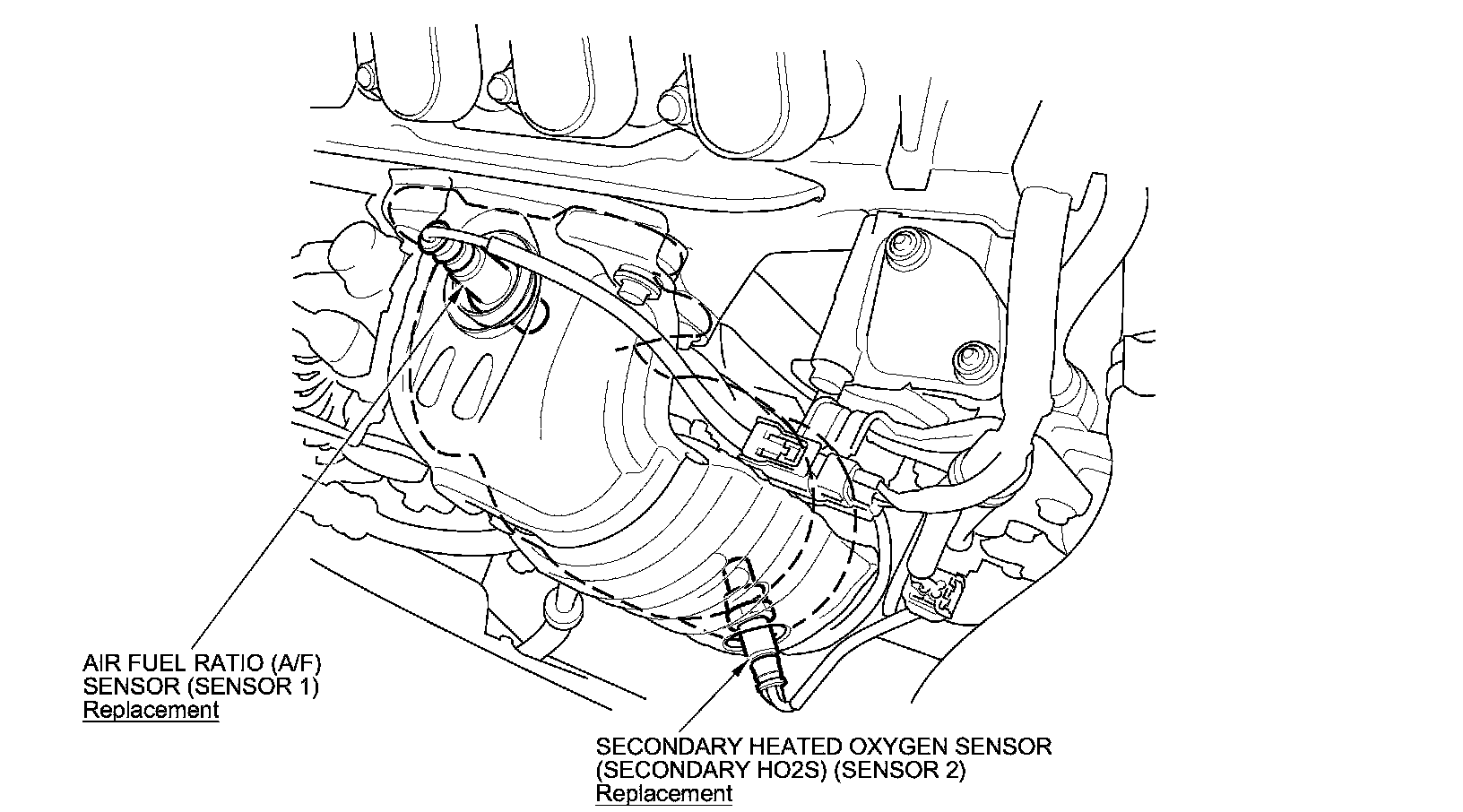 AIR FUEL RATIO (A/F) SENSOR (SENSOR 1)
Replacement

SECONDARY HEATED OXYGEN SENSOR (SECONDARY HO2S) (SENSOR 2)
Replacement