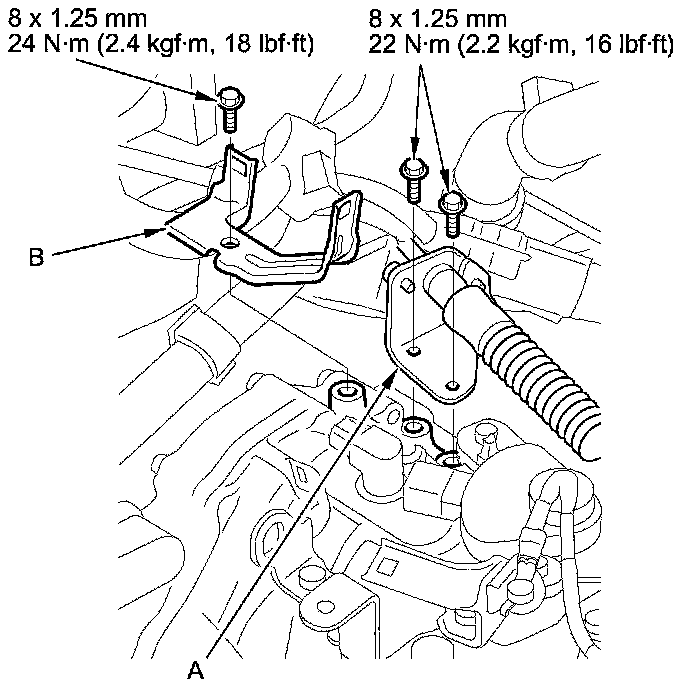 8 x 1.25 mm
24 N·m (2.4 kgf·m, 18 lbf·ft)

8 x 1.25 mm
22 N·m (2.2 kgf·m, 16 lbf·ft)

B

A