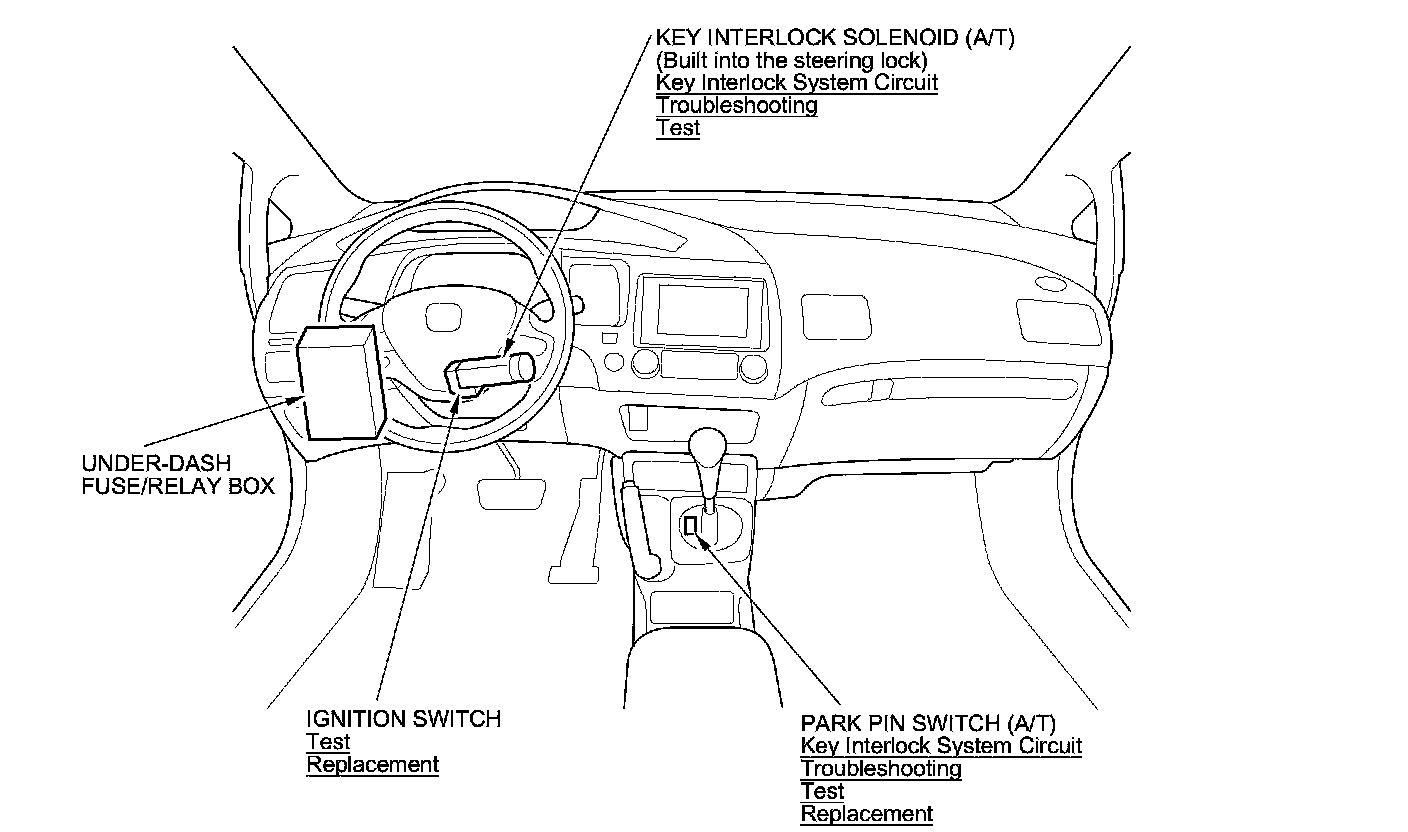 KEY INTERLOCK SOLENOID (A/T)
(Built into the steering lock)
Key Interlock System Circuit
Troubleshooting
Test

UNDER-DASH
FUSE/RELAY BOX

IGNITION SWITCH
Test
Replacement

PARK PIN SWITCH (A/T)
Key Interlock System Circuit
Troubleshooting
Test
Replacement