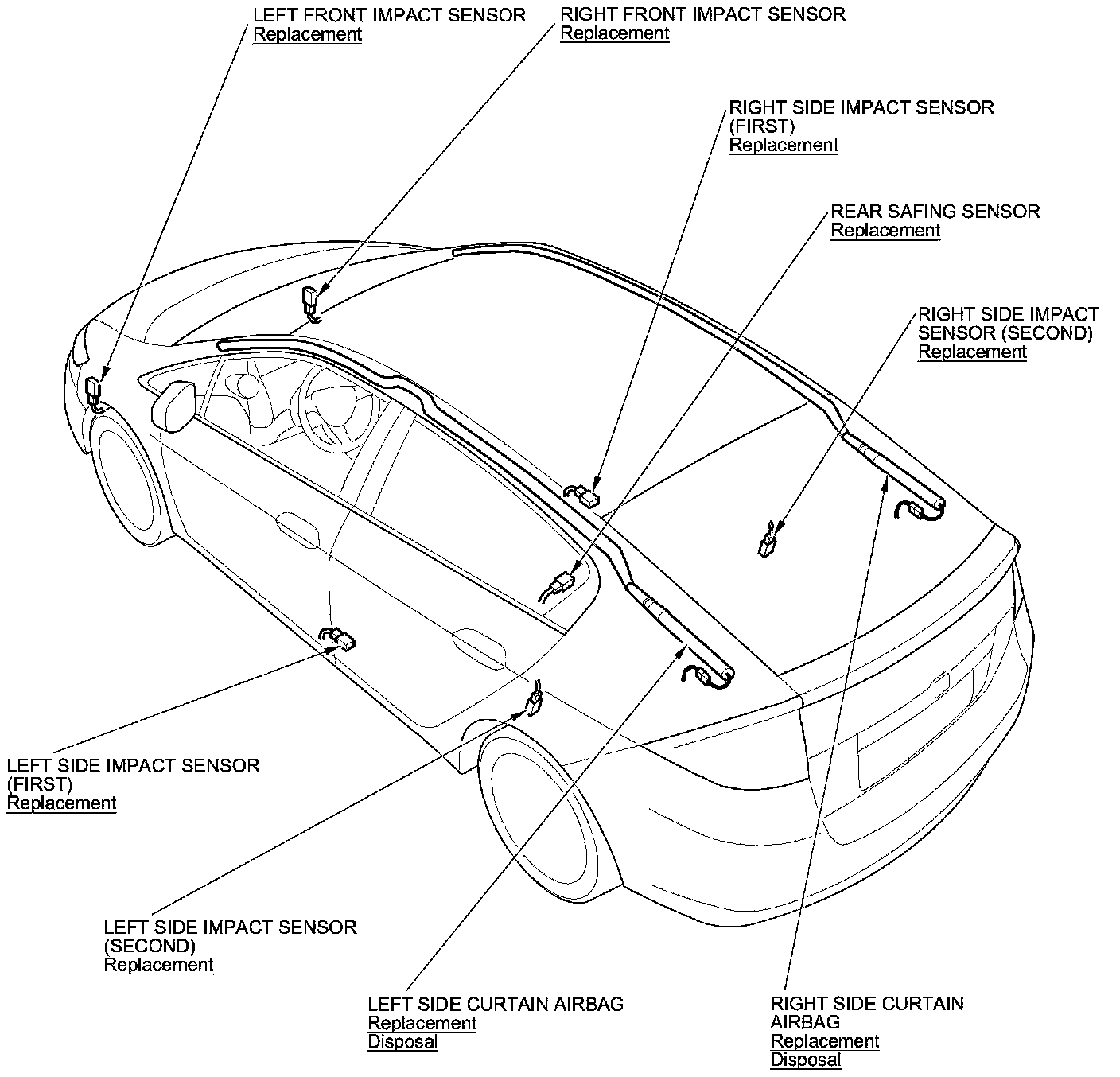 LEFT FRONT IMPACT SENSOR
Replacement

RIGHT FRONT IMPACT SENSOR
Replacement

RIGHT SIDE IMPACT SENSOR (FIRST)
Replacement

REAR SAFING SENSOR
Replacement

RIGHT SIDE IMPACT SENSOR (SECOND)
Replacement

LEFT SIDE IMPACT SENSOR (FIRST)
Replacement

LEFT SIDE IMPACT SENSOR (SECOND)
Replacement

LEFT SIDE CURTAIN AIRBAG
Replacement
Disposal

RIGHT SIDE CURTAIN AIRBAG
Replacement
Disposal