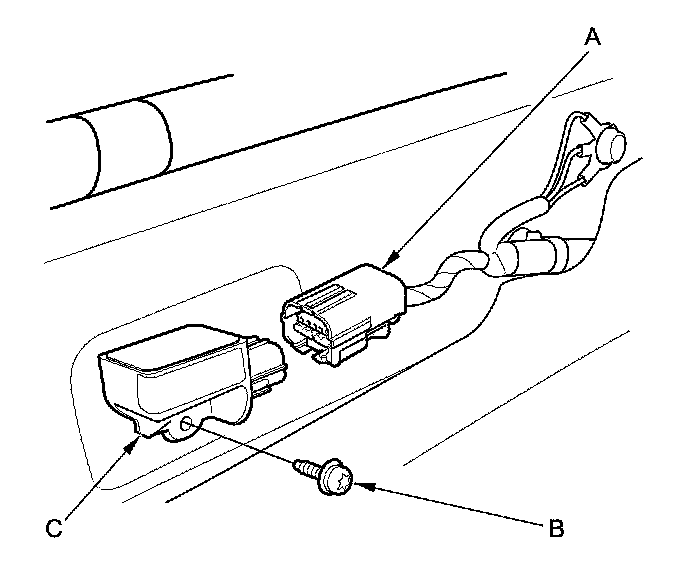 A

C

B