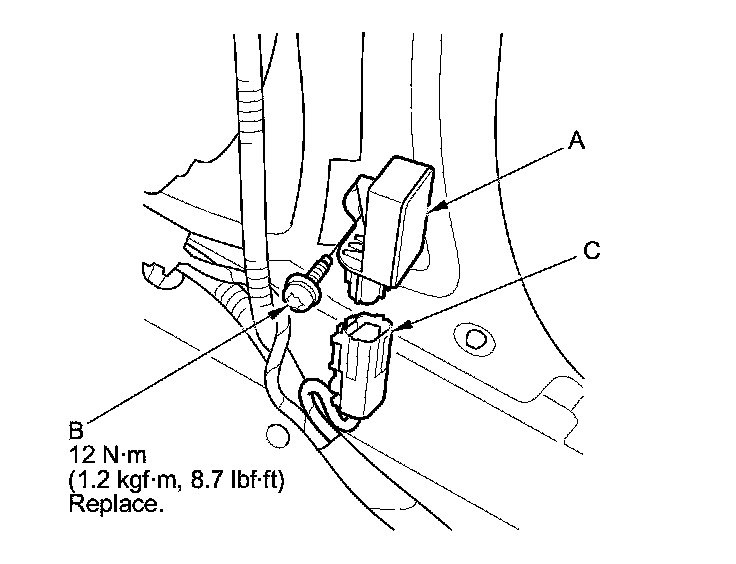 A

C

B
12 N·m
(1.2 kgf·m, 8.7 lbf·ft)
Replace.