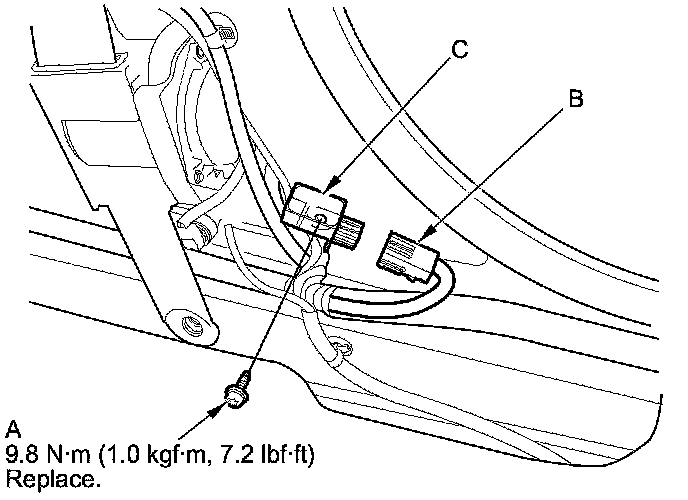 C

B

A
9.8 N·m (1.0 kgf·m, 7.2 lbf·ft)
Replace.