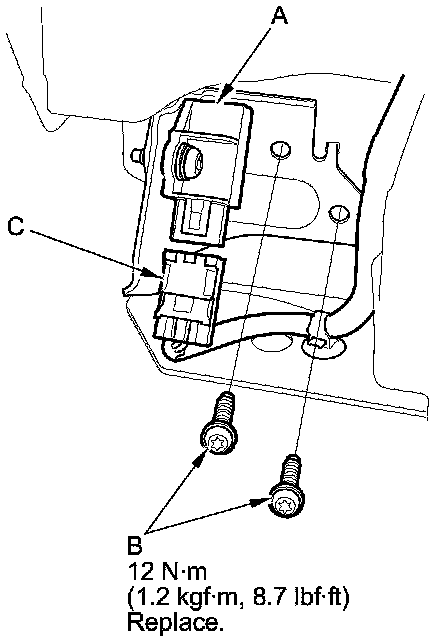 A

C

B
12 N·m
(1.2 kgf·m, 8.7 lbf·ft)
Replace.