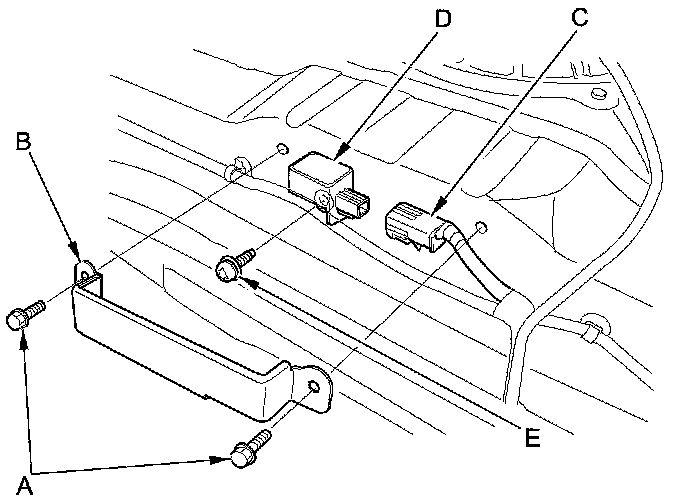 D
C
B
E
A