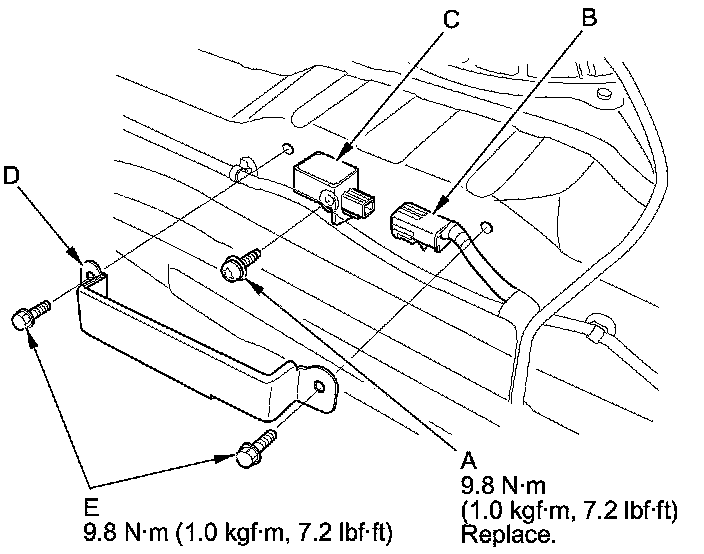 C

B

D

A
9.8 N·m
(1.0 kgf·m, 7.2 lbf·ft)
Replace.

E
9.8 N·m (1.0 kgf·m, 7.2 lbf·ft)