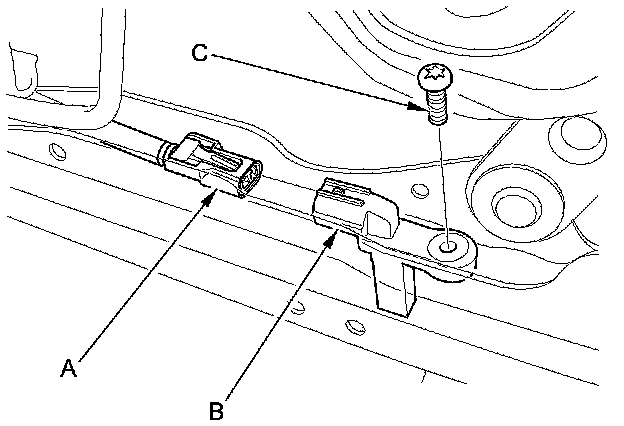 C

A

B