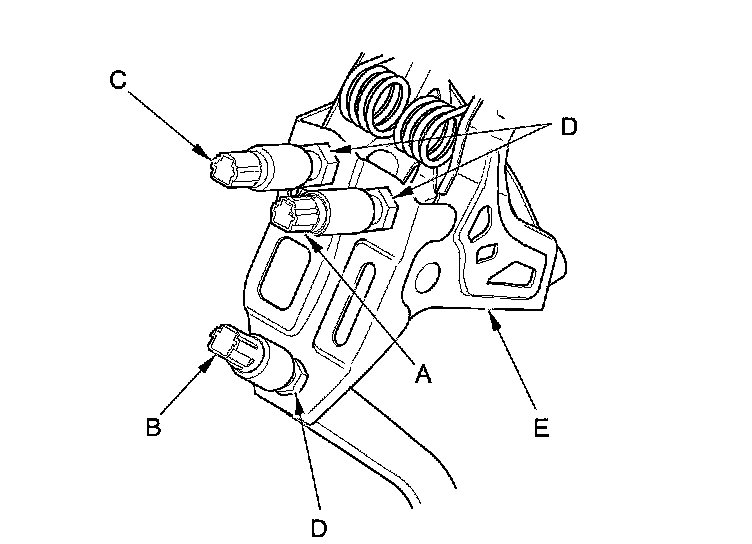 C
D
A
B
E
D