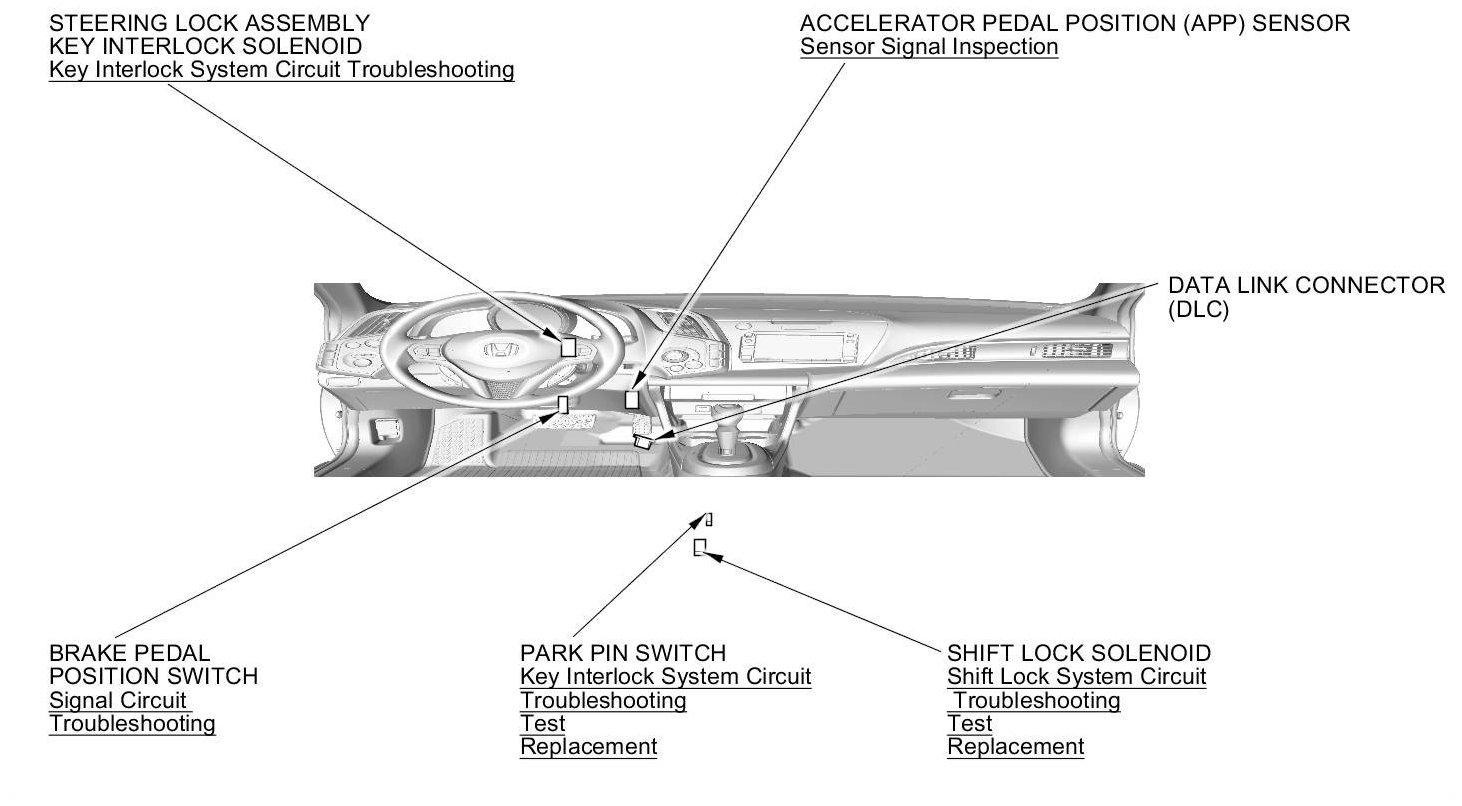 STEERING LOCK ASSEMBLY
KEY INTERLOCK SOLENOID
Key Interlock System Circuit Troubleshooting

ACCELERATOR PEDAL POSITION (APP) SENSOR
Sensor Signal Inspection

DATA LINK CONNECTOR
(DLC)

BRAKE PEDAL
POSITION SWITCH
Signal Circuit
Troubleshooting

PARK PIN SWITCH
Key Interlock System Circuit
Troubleshooting
Test
Replacement

SHIFT LOCK SOLENOID
Shift Lock System Circuit
Troubleshooting
Test
Replacement