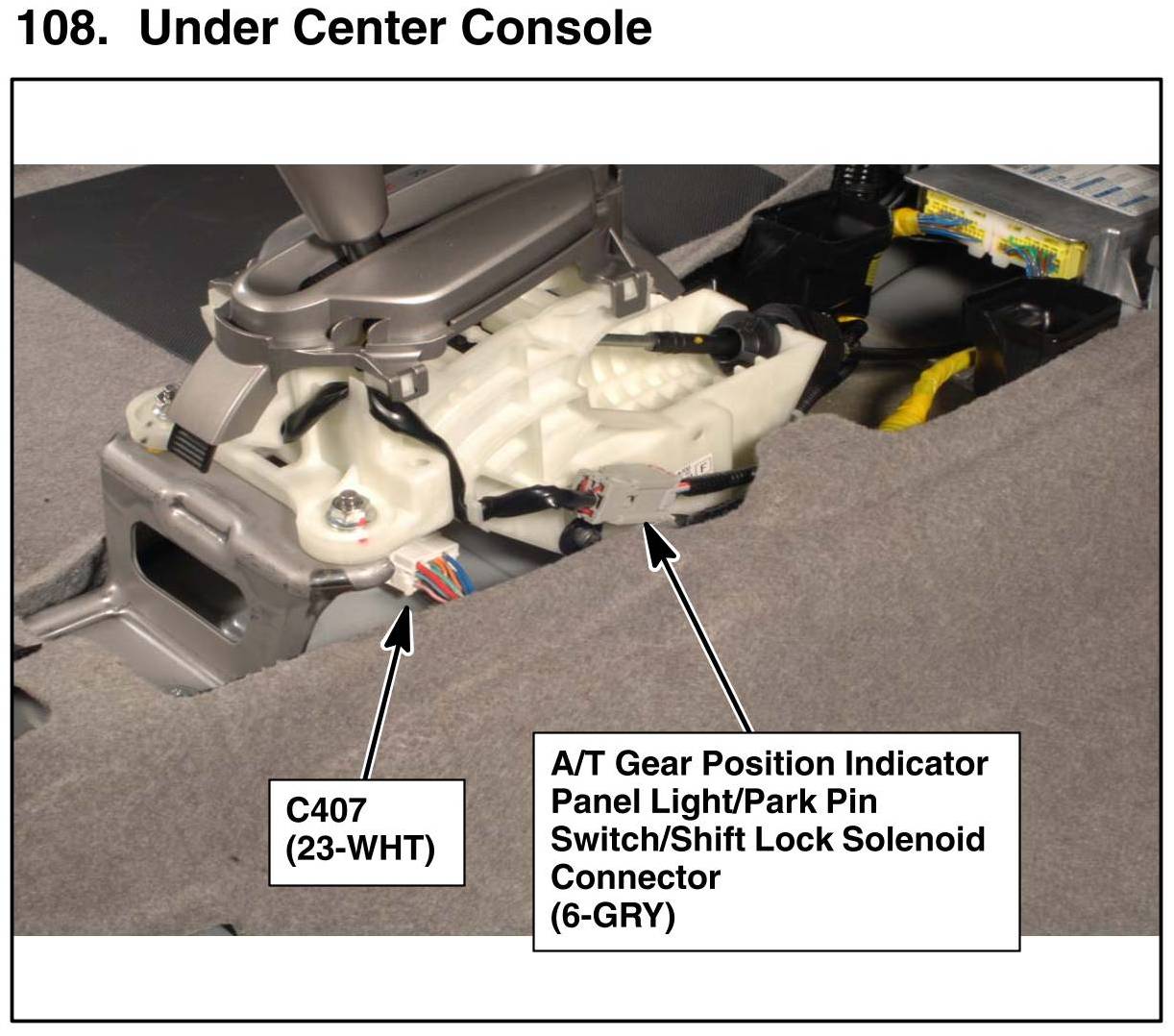 108. Under Center Console

C407
(23-WHT)

A/T Gear Position Indicator Panel Light/Park Pin Switch/Shift Lock Solenoid Connector
(6-GRY)