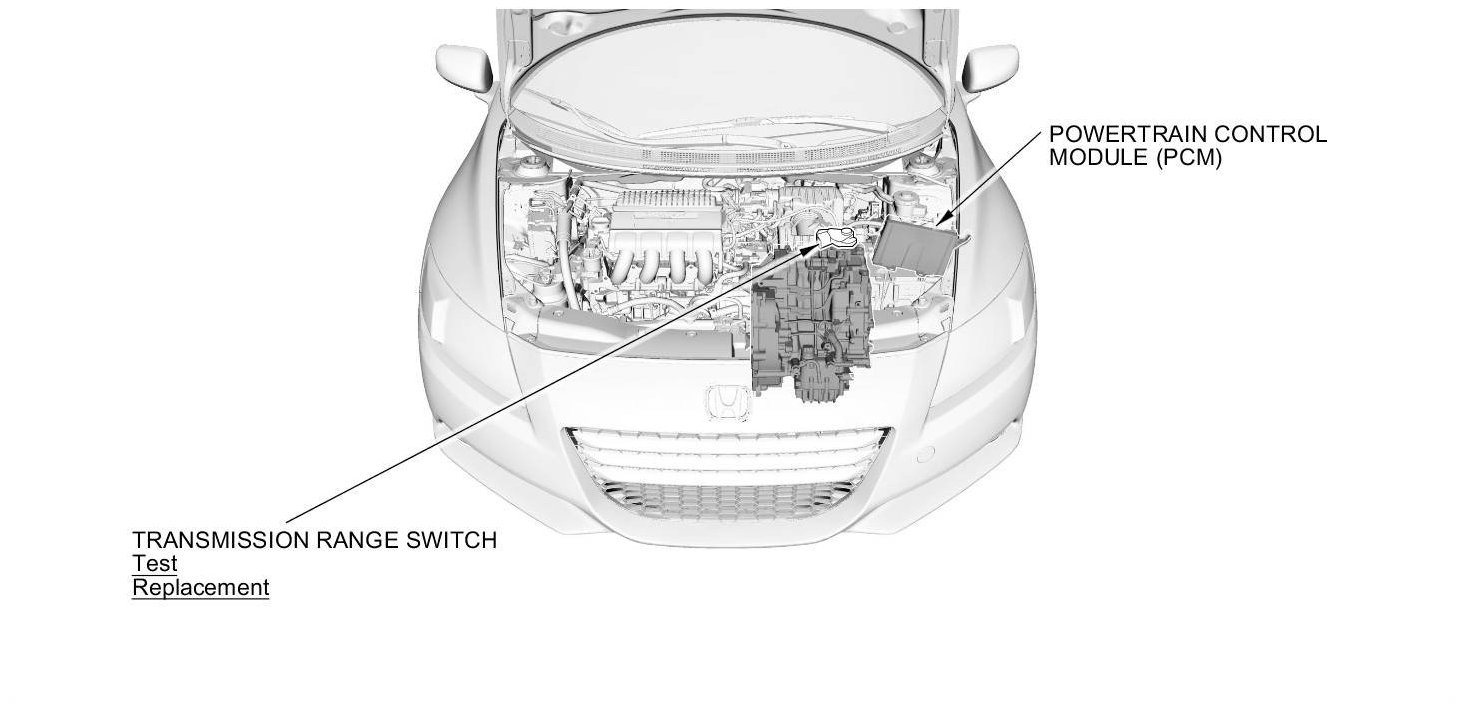 POWERTRAIN CONTROL MODULE (PCM)

TRANSMISSION RANGE SWITCH
Test
Replacement