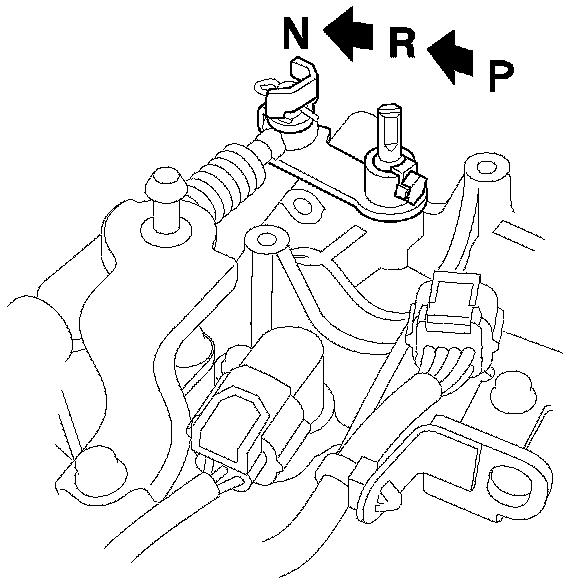 N R P