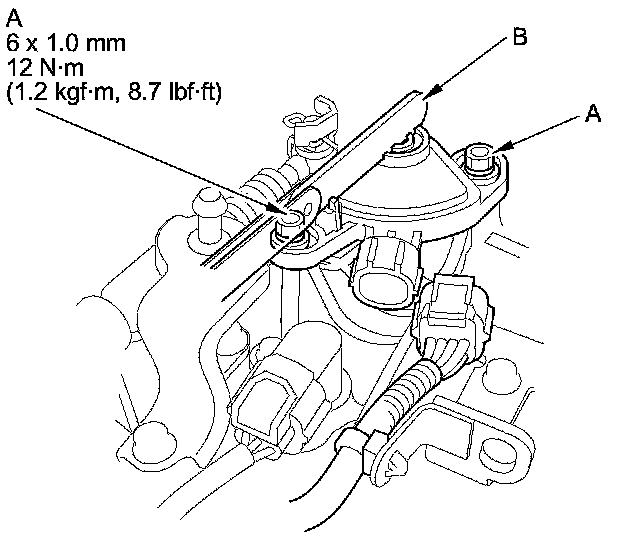 A
6 x 1.0 mm
12 N·m
(1.2 kgf·m, 8.7 lbf·ft)

B

A