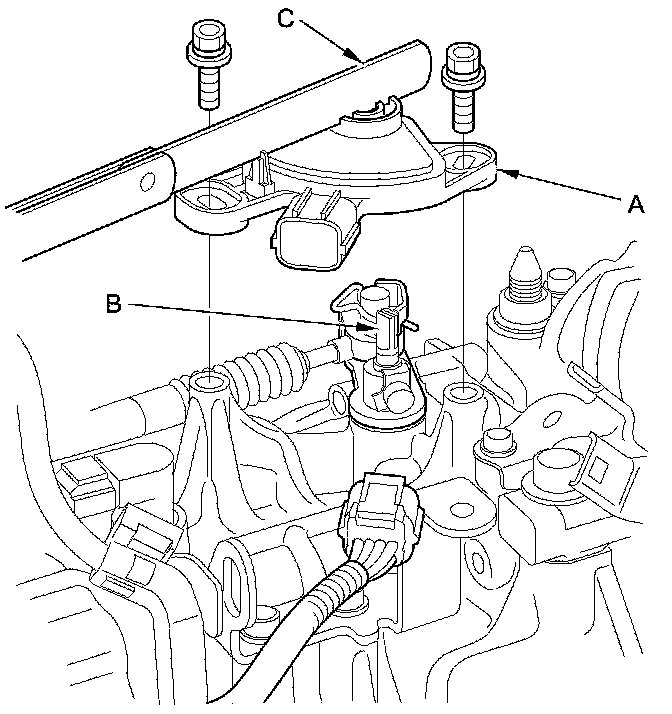 C
A
B