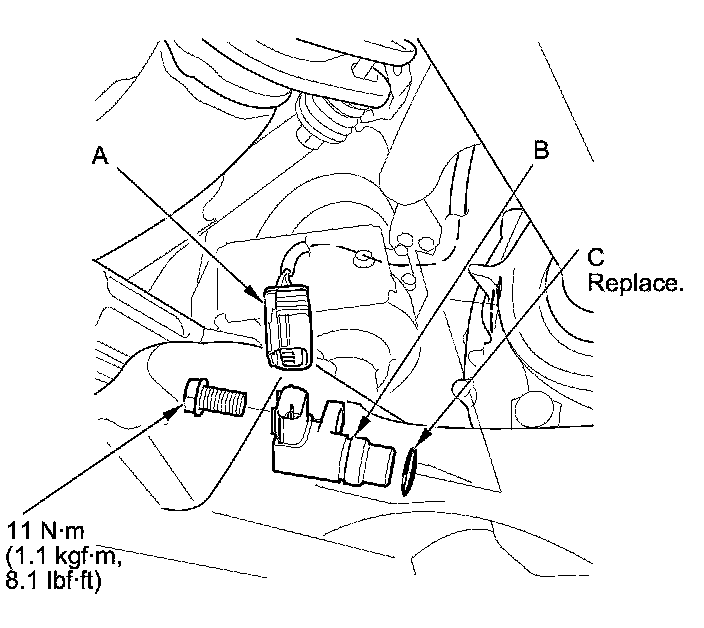 A

B

C
Replace.

11 N·m
(1.1 kgf·m,
8.1 lbf·ft)