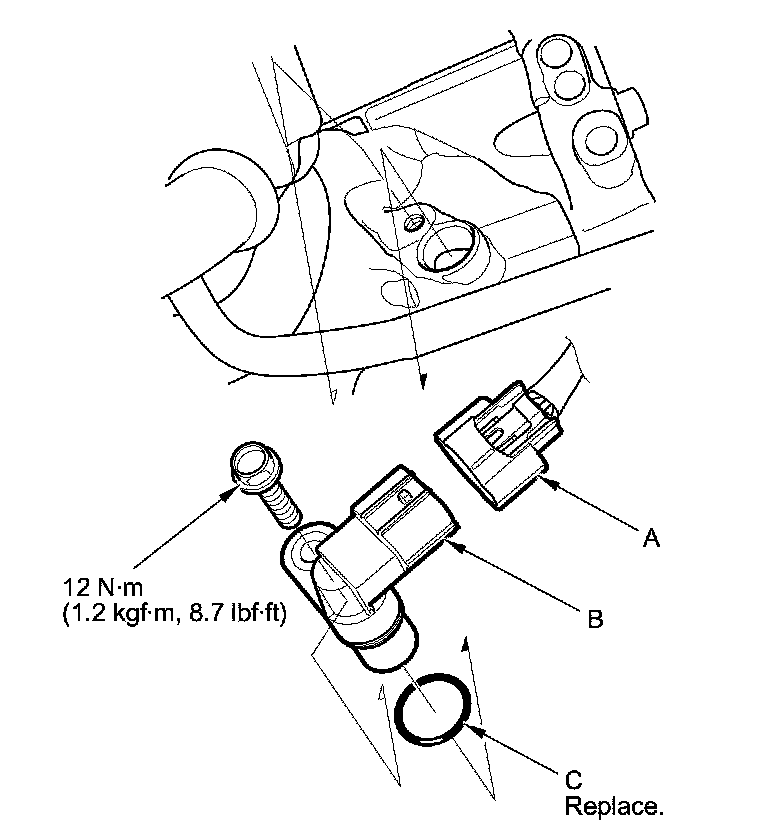 A

B

12 N·m
(1.2 kgf·m, 8.7 lbf·ft)

C
Replace.